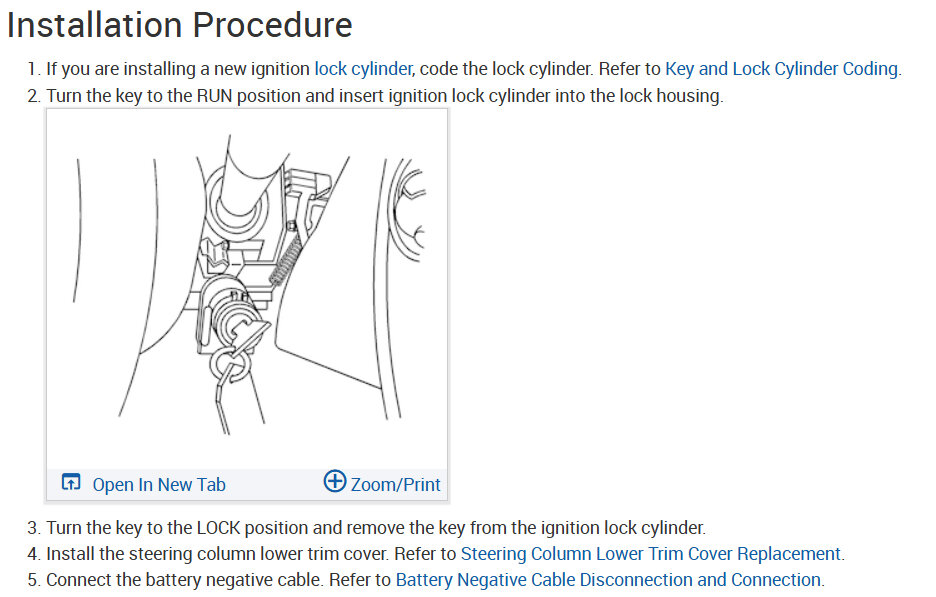 Installation Procedure

1. If you are installing a new ignition lock cylinder, code the lock cylinder. Refer to Key and Lock Cylinder Coding.
2. Turn the key to the RUN position and insert ignition lock cylinder into the lock housing.

Open In New Tab
Zoom/Print

3. Turn the key to the LOCK position and remove the key from the ignition lock cylinder.
4. Install the steering column lower trim cover. Refer to Steering Column Lower Trim Cover Replacement.
5. Connect the battery negative cable. Refer to Battery Negative Cable Disconnection and Connection.