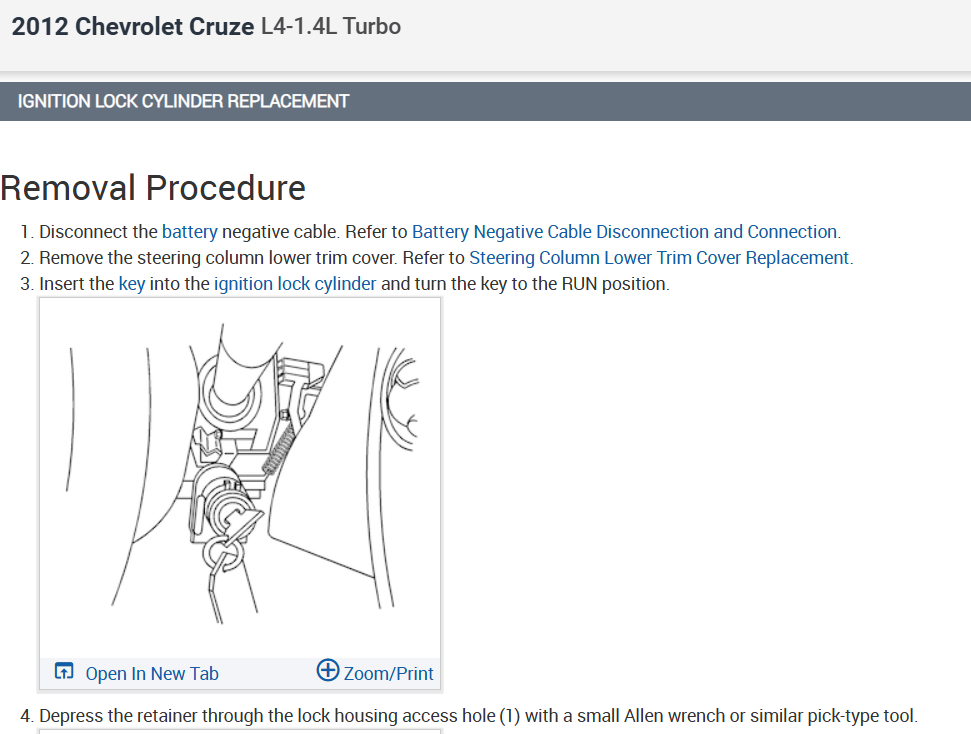 2012 Chevrolet Cruze L4-1.4L Turbo

IGNITION LOCK CYLINDER REPLACEMENT

Removal Procedure

1. Disconnect the battery negative cable. Refer to Battery Negative Cable Disconnection and Connection.
2. Remove the steering column lower trim cover. Refer to Steering Column Lower Trim Cover Replacement.
3. Insert the key into the ignition lock cylinder and turn the key to the RUN position.

Open In New Tab
Zoom/Print

4. Depress the retainer through the lock housing access hole (1) with a small Allen wrench or similar pick-type tool.