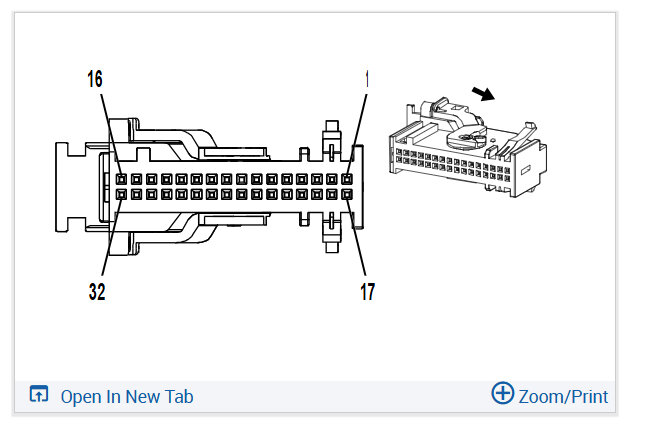 16
1
32
17
Open In New Tab
Zoom/Print