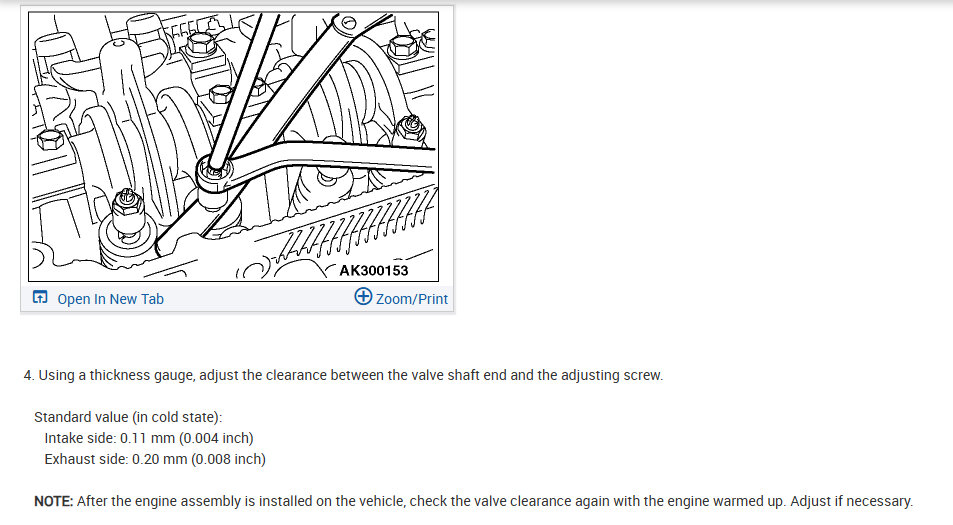 AK300153

Open In New Tab

Zoom/Print

4. Using a thickness gauge, adjust the clearance between the valve shaft end and the adjusting screw.

Standard value (in cold state):
Intake side: 0.11 mm (0.004 inch)
Exhaust side: 0.20 mm (0.008 inch)

NOTE: After the engine assembly is installed on the vehicle, check the valve clearance again with the engine warmed up. Adjust if necessary.