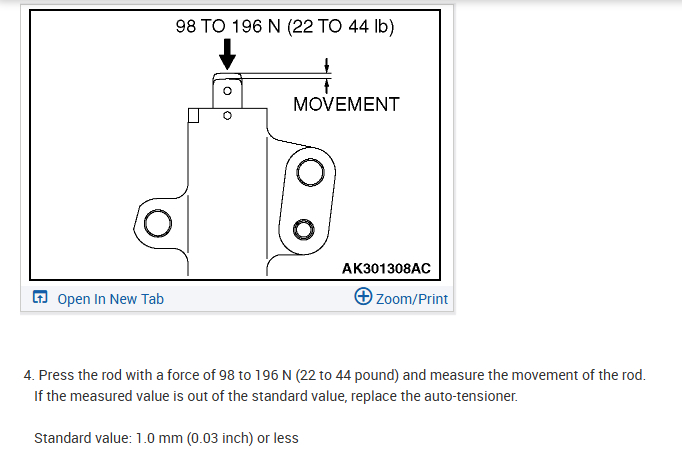 98 TO 196 N (22 TO 44 lb)

MOVEMENT

AK301308AC

Open In New Tab

Zoom/Print

4. Press the rod with a force of 98 to 196 N (22 to 44 pound) and measure the movement of the rod. If the measured value is out of the standard value, replace the auto-tensioner.

Standard value: 1.0 mm (0.03 inch) or less