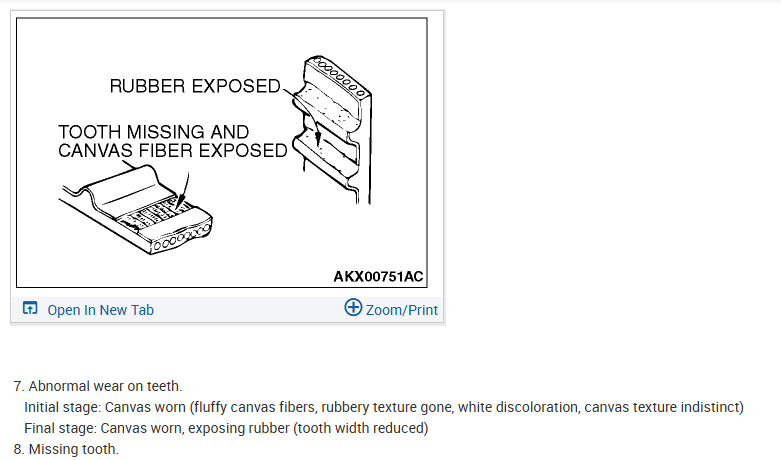 RUBBER EXPOSED

TOOTH MISSING AND CANVAS FIBER EXPOSED

AKX00751AC

Open In New Tab

Zoom/Print

7. Abnormal wear on teeth.
Initial stage: Canvas worn (fluffy canvas fibers, rubbery texture gone, white discoloration, canvas texture indistinct)
Final stage: Canvas worn, exposing rubber (tooth width reduced)
8. Missing tooth.