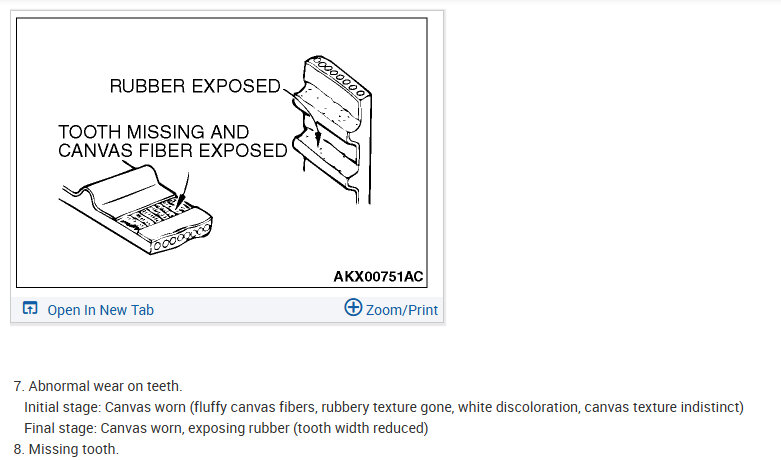 RUBBER EXPOSED

TOOTH MISSING AND CANVAS FIBER EXPOSED

AKX00751AC

Open In New Tab

Zoom/Print

7. Abnormal wear on teeth.
Initial stage: Canvas worn (fluffy canvas fibers, rubbery texture gone, white discoloration, canvas texture indistinct)
Final stage: Canvas worn, exposing rubber (tooth width reduced)
8. Missing tooth.