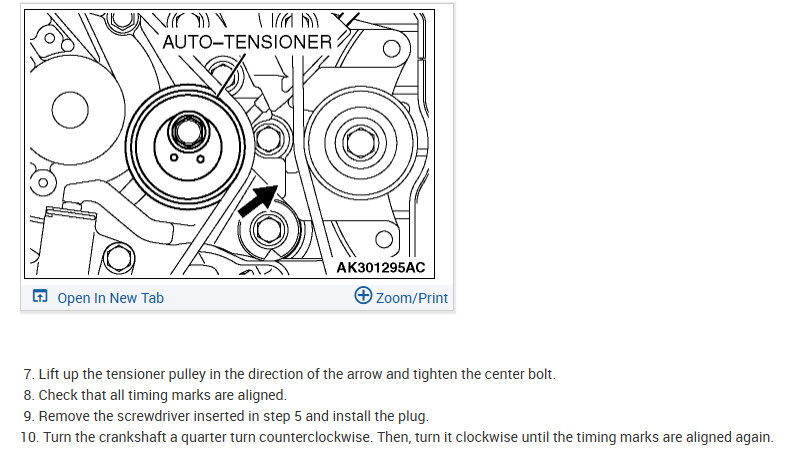 AUTO–TENSIONER

AK301295AC

Open In New Tab

Zoom/Print

7. Lift up the tensioner pulley in the direction of the arrow and tighten the center bolt.
8. Check that all timing marks are aligned.
9. Remove the screwdriver inserted in step 5 and install the plug.
10. Turn the crankshaft a quarter turn counterclockwise. Then, turn it clockwise until the timing marks are aligned again.