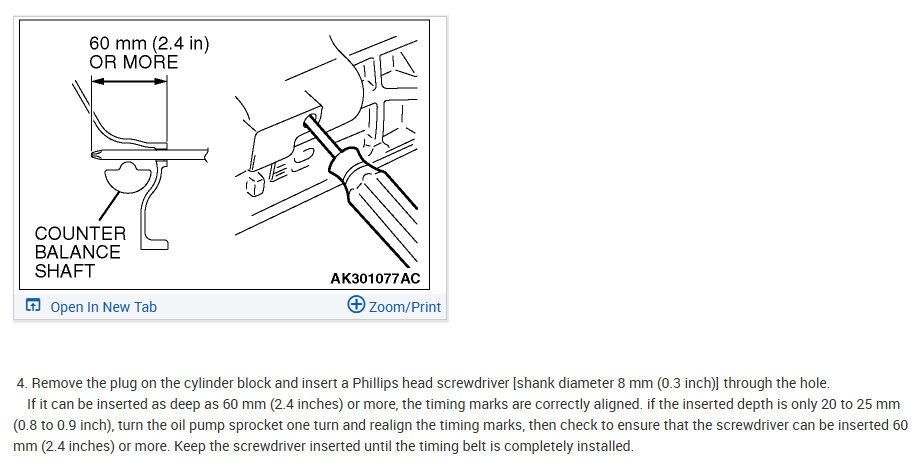 60 mm (2.4 in)
OR MORE

COUNTER
BALANCE
SHAFT

AK301077AC

Open In New Tab

Zoom/Print

4. Remove the plug on the cylinder block and insert a Phillips head screwdriver [shank diameter 8 mm (0.3 inch)] through the hole.

If it can be inserted as deep as 60 mm (2.4 inches) or more, the timing marks are correctly aligned. if the inserted depth is only 20 to 25 mm (0.8 to 0.9 inch), turn the oil pump sprocket one turn and realign the timing marks, then check to ensure that the screwdriver can be inserted 60 mm (2.4 inches) or more. Keep the screwdriver inserted until the timing belt is completely installed.