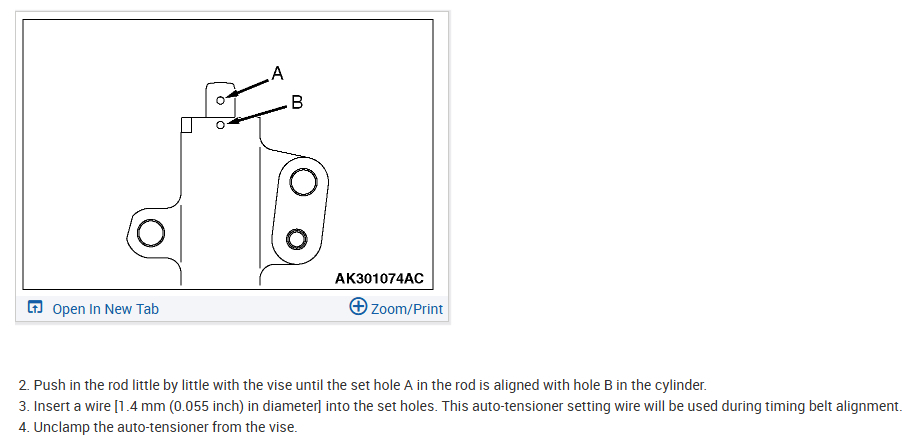 A
B
AK301074AC
Open In New Tab
Zoom/Print

2. Push in the rod little by little with the vise until the set hole A in the rod is aligned with hole B in the cylinder.
3. Insert a wire [1.4 mm (0.055 inch) in diameter] into the set holes. This auto-tensioner setting wire will be used during timing belt alignment.
4. Unclamp the auto-tensioner from the vise.