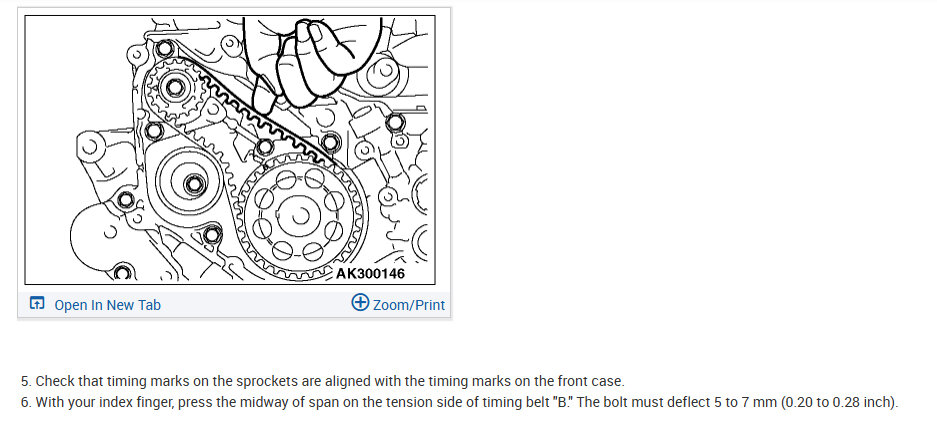 AK300146

Open In New Tab

Zoom/Print

5. Check that timing marks on the sprockets are aligned with the timing marks on the front case.
6. With your index finger, press the midway of span on the tension side of timing belt "B." The bolt must deflect 5 to 7 mm (0.20 to 0.28 inch).