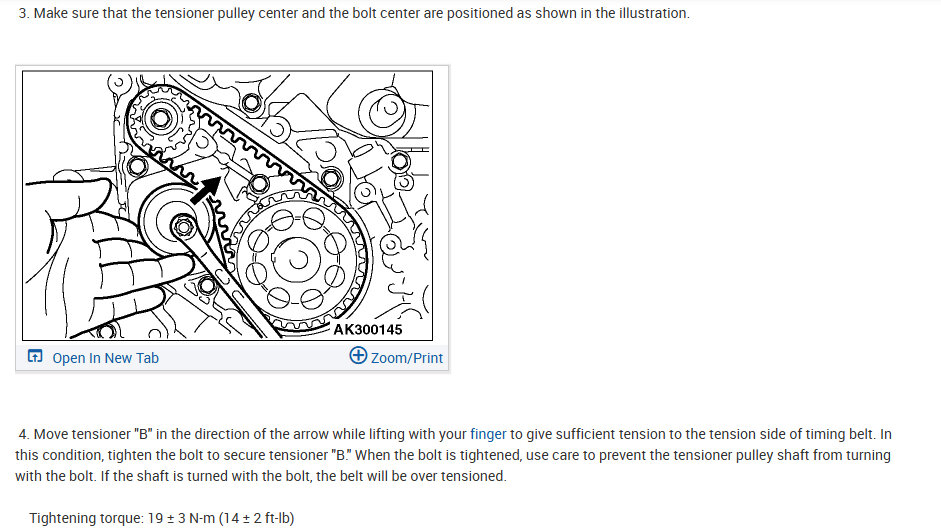 3. Make sure that the tensioner pulley center and the bolt center are positioned as shown in the illustration.

AK300145

Open In New Tab

Zoom/Print

4. Move tensioner "B" in the direction of the arrow while lifting with your finger to give sufficient tension to the tension side of timing belt. In this condition, tighten the bolt to secure tensioner "B." When the bolt is tightened, use care to prevent the tensioner pulley shaft from turning with the bolt. If the shaft is turned with the bolt, the belt will be over tensioned.

Tightening torque: 19 ± 3 N-m (14 ± 2 ft-lb)