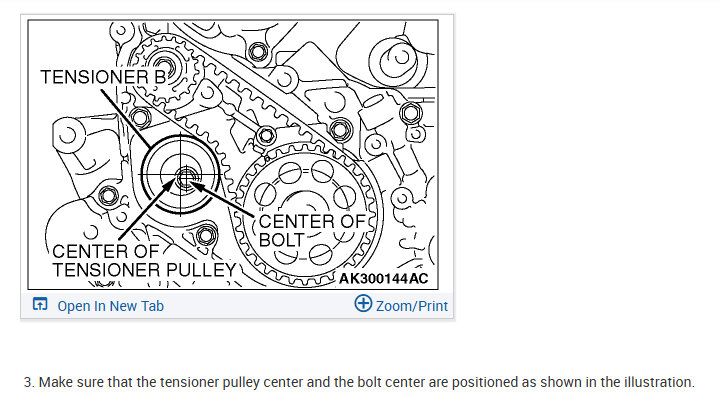 TENSIONER B

CENTER OF BOLT

CENTER OF TENSIONER PULLEY

AK300144AC

Open In New Tab

Zoom/Print

3. Make sure that the tensioner pulley center and the bolt center are positioned as shown in the illustration.