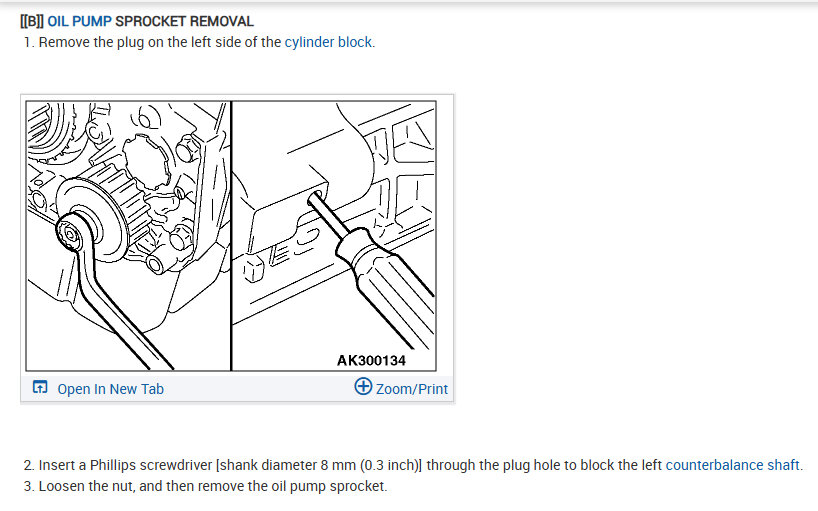 [[B]] OIL PUMP SPROCKET REMOVAL

1. Remove the plug on the left side of the cylinder block.

AK300134

Open In New Tab

Zoom/Print

2. Insert a Phillips screwdriver [shank diameter 8 mm (0.3 inch)] through the plug hole to block the left counterbalance shaft.

3. Loosen the nut, and then remove the oil pump sprocket.