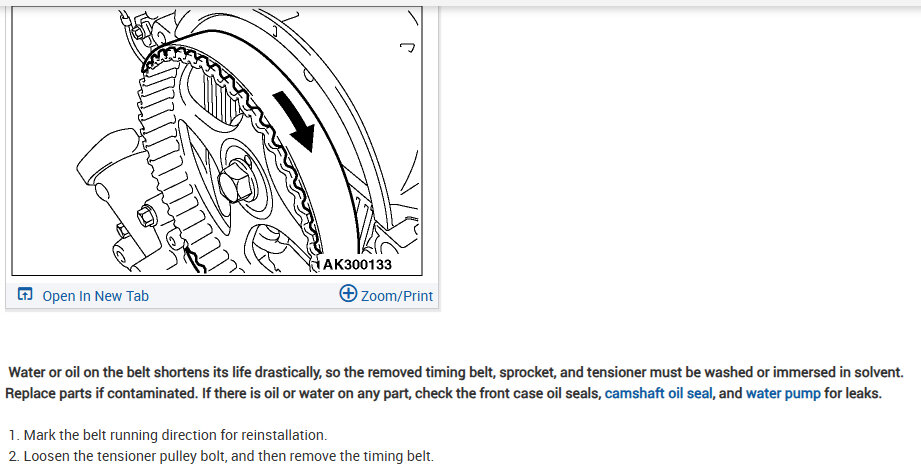 AK300133

Open In New Tab

Zoom/Print

Water or oil on the belt shortens its life drastically, so the removed timing belt, sprocket, and tensioner must be washed or immersed in solvent. Replace parts if contaminated. If there is oil or water on any part, check the front case oil seals, camshaft oil seal, and water pump for leaks.

1. Mark the belt running direction for reinstallation.
2. Loosen the tensioner pulley bolt, and then remove the timing belt.