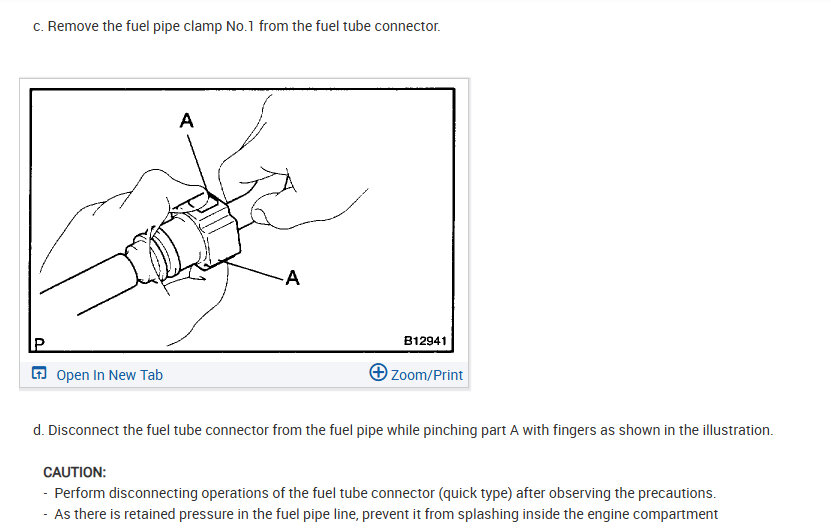 c. Remove the fuel pipe clamp No.1 from the fuel tube connector.

A

A

P

B12941

Open In New Tab

Zoom/Print

d. Disconnect the fuel tube connector from the fuel pipe while pinching part A with fingers as shown in the illustration.

CAUTION:

- Perform disconnecting operations of the fuel tube connector (quick type) after observing the precautions.
- As there is retained pressure in the fuel pipe line, prevent it from splashing inside the engine compartment