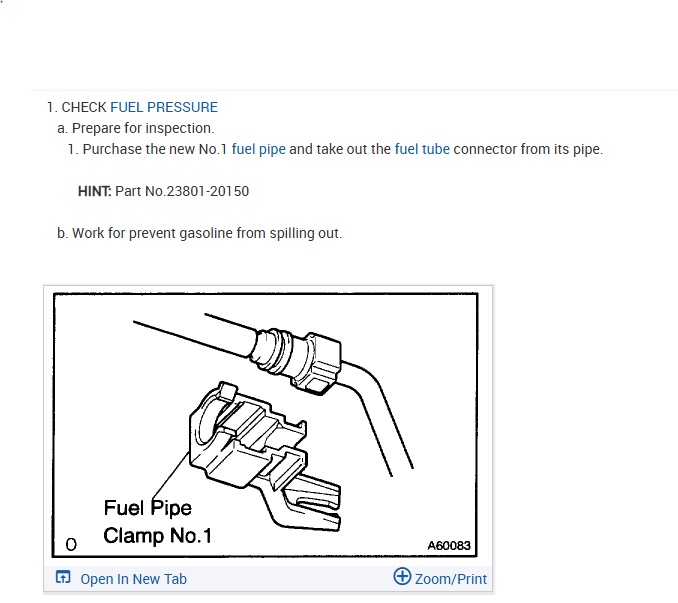 1. CHECK FUEL PRESSURE

a. Prepare for inspection.

1. Purchase the new No.1 fuel pipe and take out the fuel tube connector from its pipe.

HINT: Part No.23801-20150

b. Work for prevent gasoline from spilling out.

Fuel Pipe Clamp No.1

O

A60083

Open In New Tab

Zoom/Print