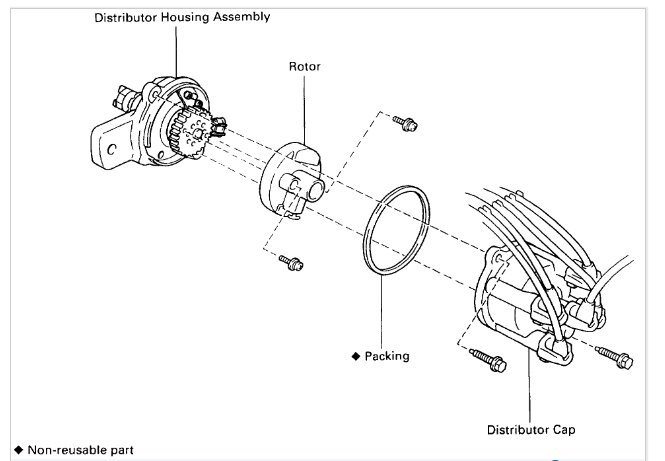 Distributor Housing Assembly

Rotor

◆ Packing

Distributor Cap

◆ Non-reusable part