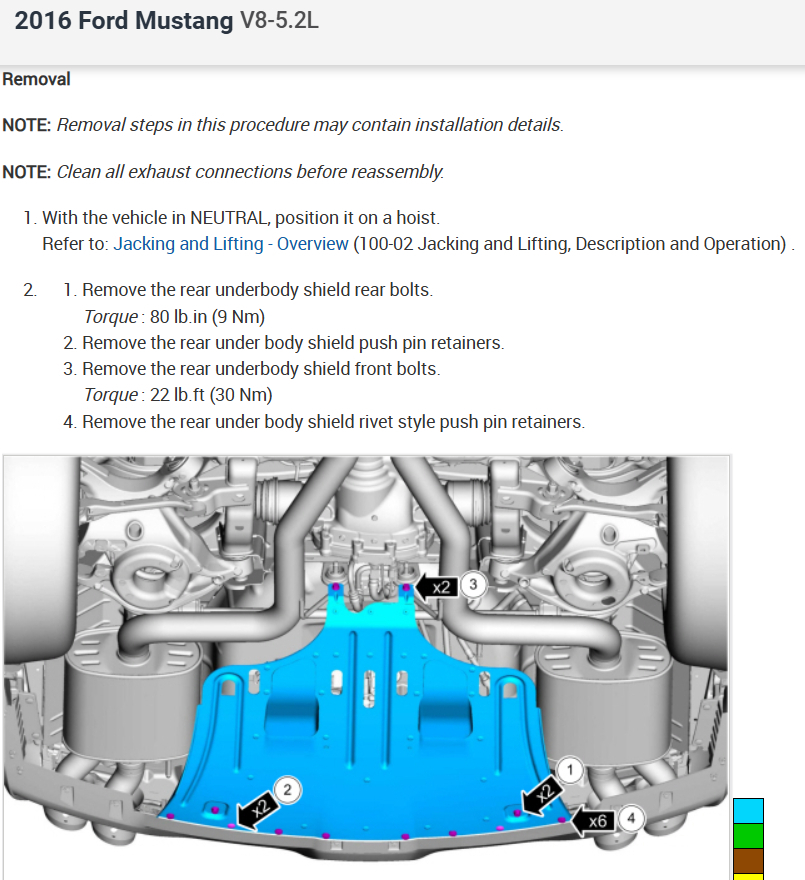 2016 Ford Mustang V8-5.2L

Removal

NOTE: Removal steps in this procedure may contain installation details.

NOTE: Clean all exhaust connections before reassembly.

1. With the vehicle in NEUTRAL, position it on a hoist.
Refer to: Jacking and Lifting - Overview (100-02 Jacking and Lifting, Description and Operation) .

2. 1. Remove the rear underbody shield rear bolts.
Torque : 80 lb.in (9 Nm)
2. Remove the rear under body shield push pin retainers.
3. Remove the rear underbody shield front bolts.
Torque : 22 lb.ft (30 Nm)
4. Remove the rear under body shield rivet style push pin retainers.

x2 3
2 x2
1 x2
x6 4