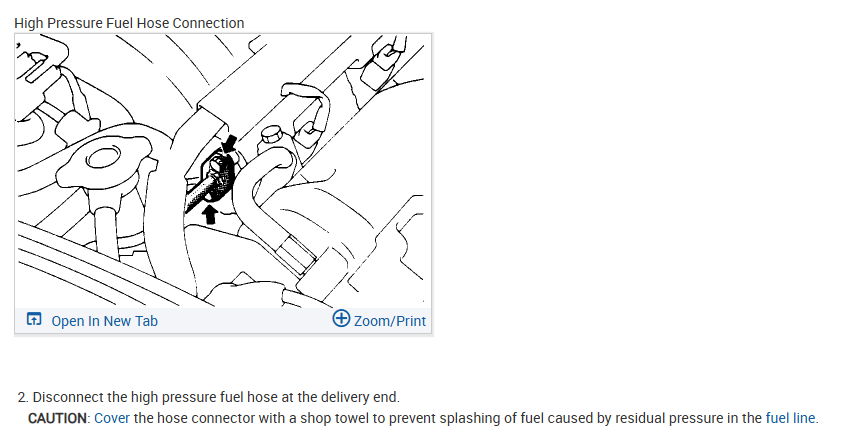 High Pressure Fuel Hose Connection

Open In New Tab

Zoom/Print

2. Disconnect the high pressure fuel hose at the delivery end.
CAUTION: Cover the hose connector with a shop towel to prevent splashing of fuel caused by residual pressure in the fuel line.