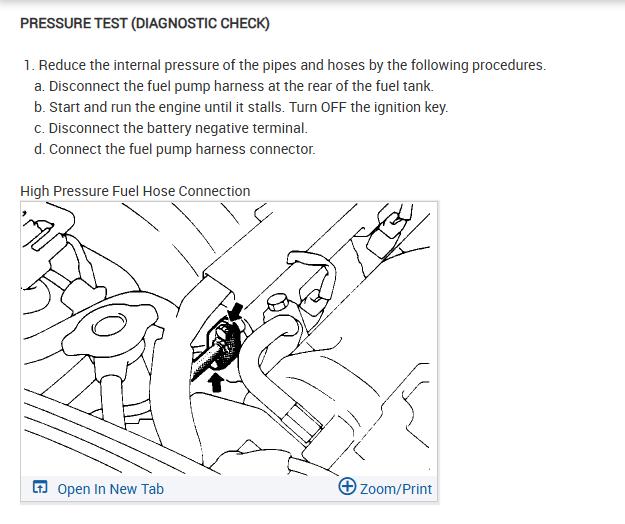 PRESSURE TEST (DIAGNOSTIC CHECK)

1. Reduce the internal pressure of the pipes and hoses by the following procedures.
a. Disconnect the fuel pump harness at the rear of the fuel tank.
b. Start and run the engine until it stalls. Turn OFF the ignition key.
c. Disconnect the battery negative terminal.
d. Connect the fuel pump harness connector.

High Pressure Fuel Hose Connection

Open In New Tab

Zoom/Print