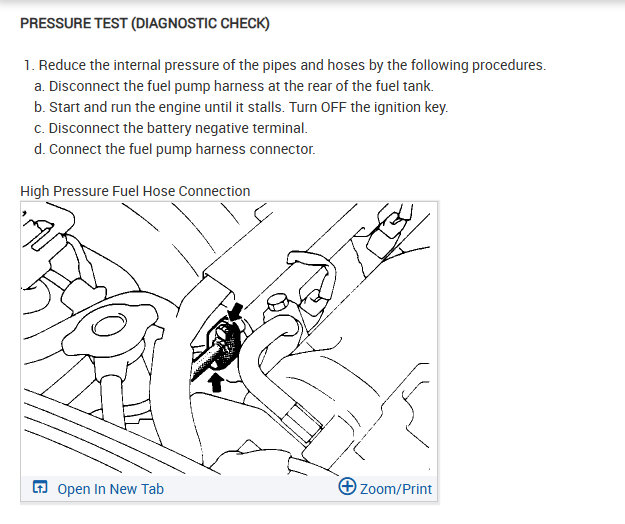 PRESSURE TEST (DIAGNOSTIC CHECK)

1. Reduce the internal pressure of the pipes and hoses by the following procedures.
a. Disconnect the fuel pump harness at the rear of the fuel tank.
b. Start and run the engine until it stalls. Turn OFF the ignition key.
c. Disconnect the battery negative terminal.
d. Connect the fuel pump harness connector.

High Pressure Fuel Hose Connection

Open In New Tab
Zoom/Print