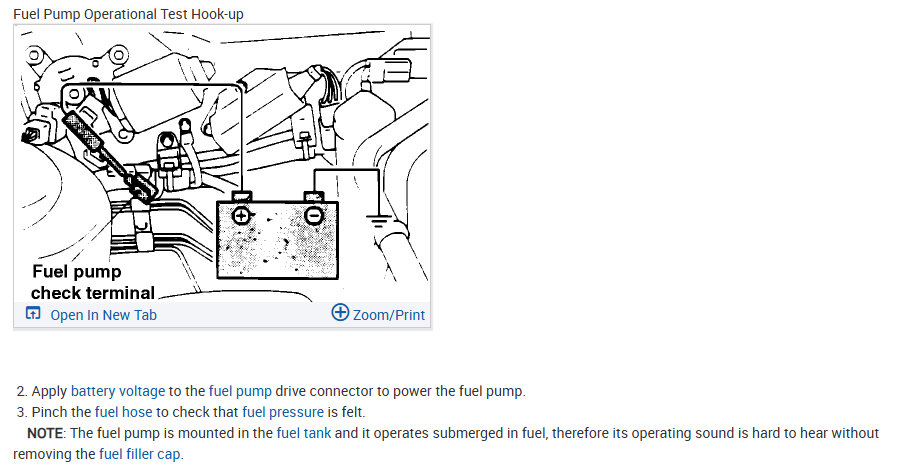 Fuel Pump Operational Test Hook-up

Fuel pump check terminal

Open In New Tab

Zoom/Print

2. Apply battery voltage to the fuel pump drive connector to power the fuel pump.

3. Pinch the fuel hose to check that fuel pressure is felt.

NOTE: The fuel pump is mounted in the fuel tank and it operates submerged in fuel, therefore its operating sound is hard to hear without removing the fuel filler cap.