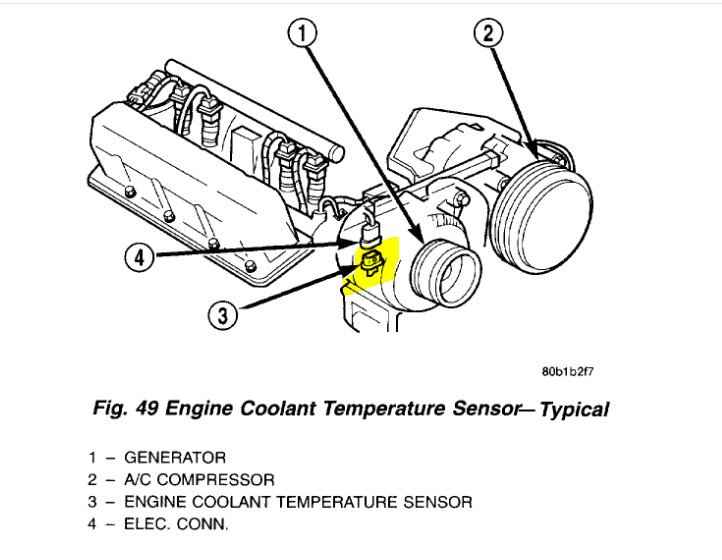 1

2

4

3

80b1b2f7

Fig. 49 Engine Coolant Temperature Sensor—Typical

1 – GENERATOR
2 – A/C COMPRESSOR
3 – ENGINE COOLANT TEMPERATURE SENSOR
4 – ELEC. CONN.