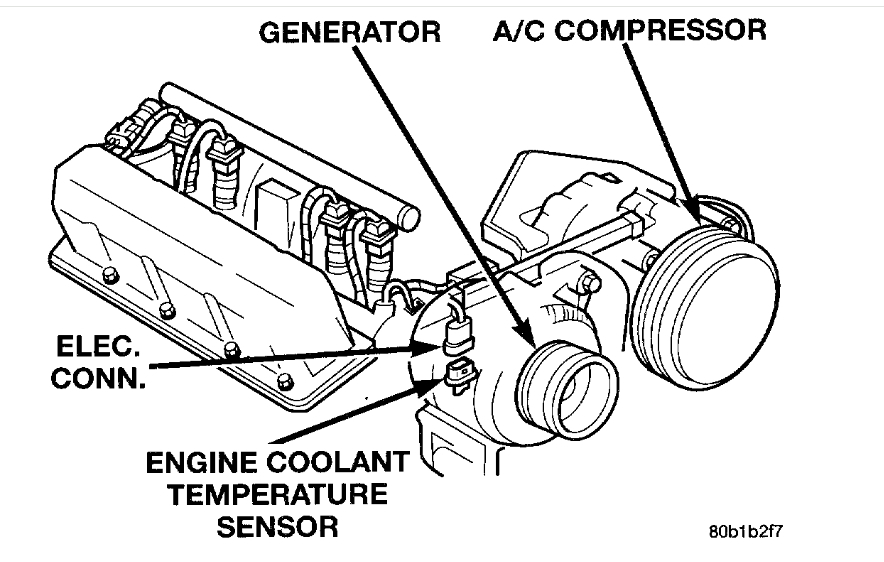 GENERATOR
A/C COMPRESSOR
ELEC. CONN.
ENGINE COOLANT TEMPERATURE SENSOR
80b1b2f7