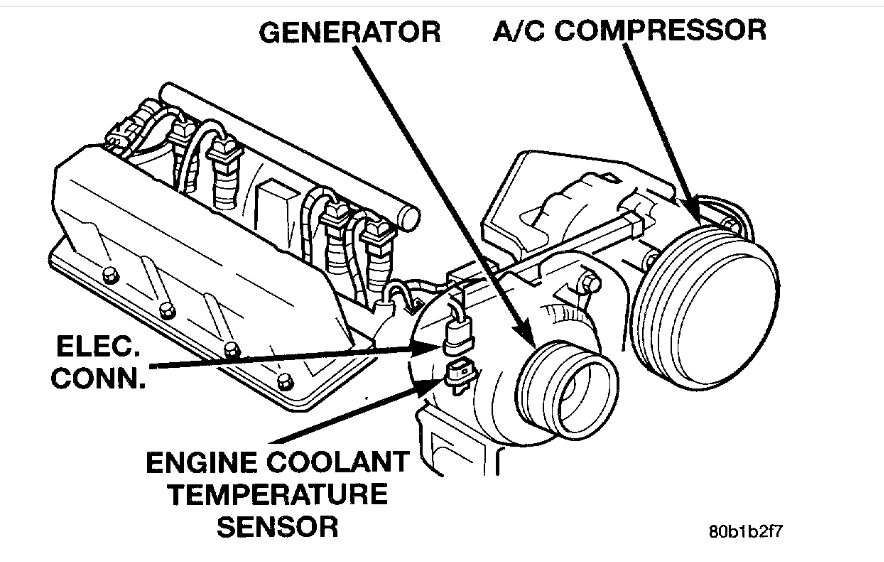 GENERATOR
A/C COMPRESSOR
ELEC.
CONN.
ENGINE COOLANT
TEMPERATURE
SENSOR
80b1b2f7