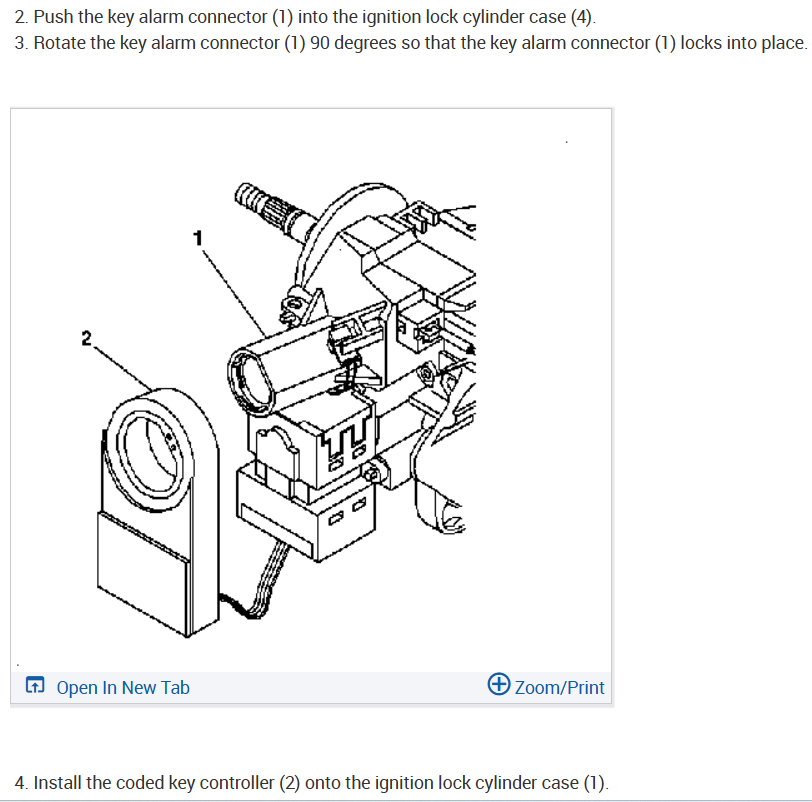 2. Push the key alarm connector (1) into the ignition lock cylinder case (4).
3. Rotate the key alarm connector (1) 90 degrees so that the key alarm connector (1) locks into place.

1
2

Open In New Tab
Zoom/Print

4. Install the coded key controller (2) onto the ignition lock cylinder case (1).