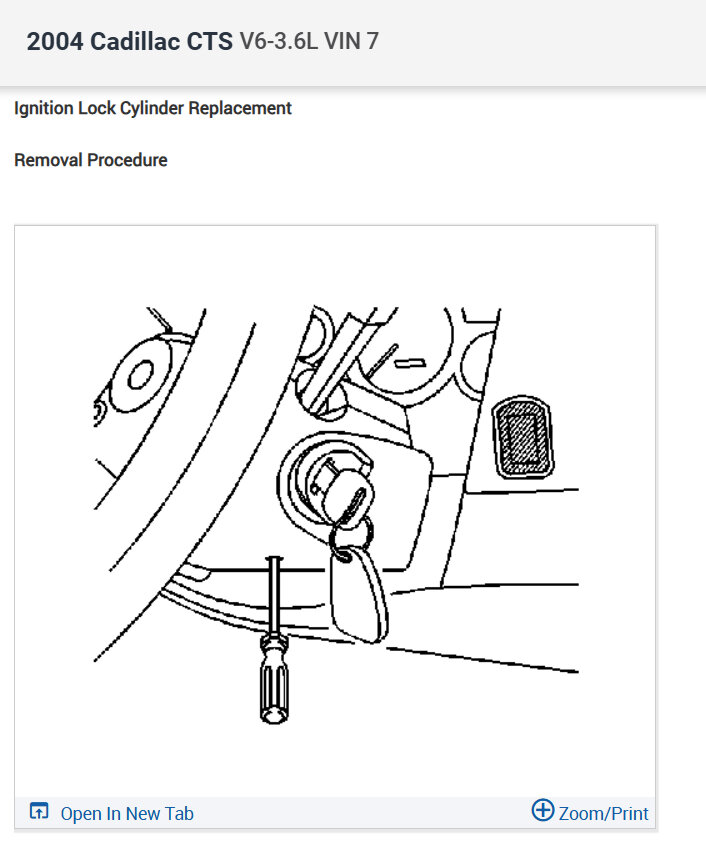 2004 Cadillac CTS V6-3.6L VIN 7

Ignition Lock Cylinder Replacement

Removal Procedure

Open In New Tab

Zoom/Print