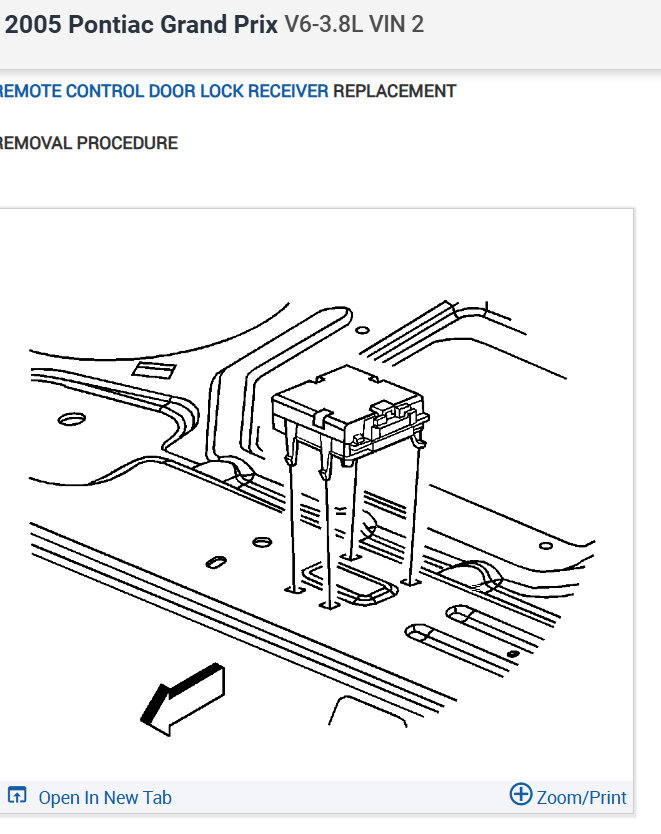 2005 Pontiac Grand Prix V6-3.8L VIN 2

REMOTE CONTROL DOOR LOCK RECEIVER REPLACEMENT

REMOVAL PROCEDURE

Open In New Tab

Zoom/Print