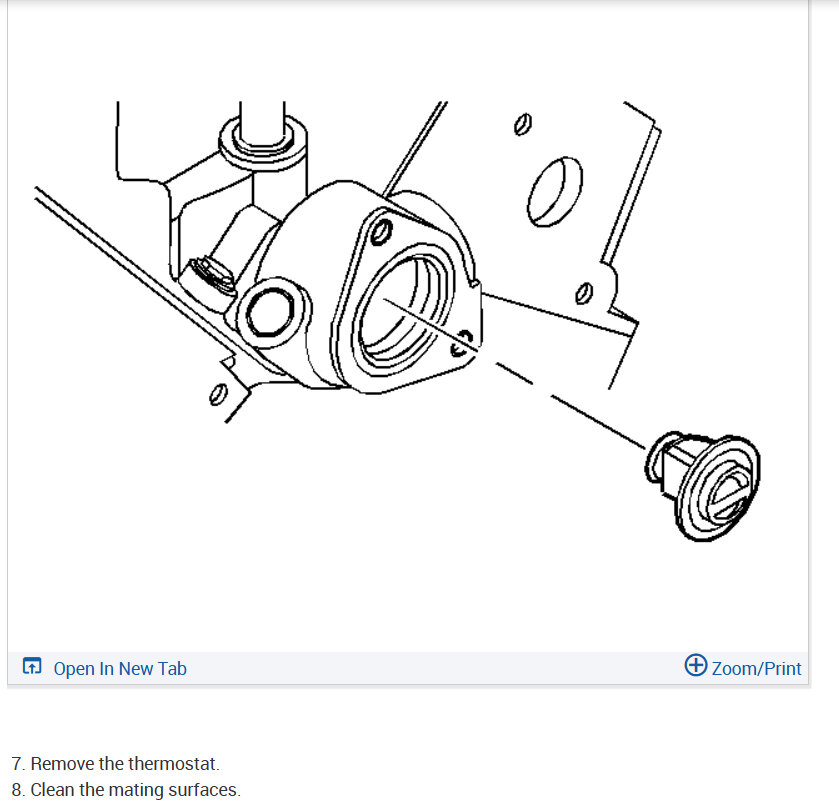 Open In New Tab

Zoom/Print

7. Remove the thermostat.
8. Clean the mating surfaces.