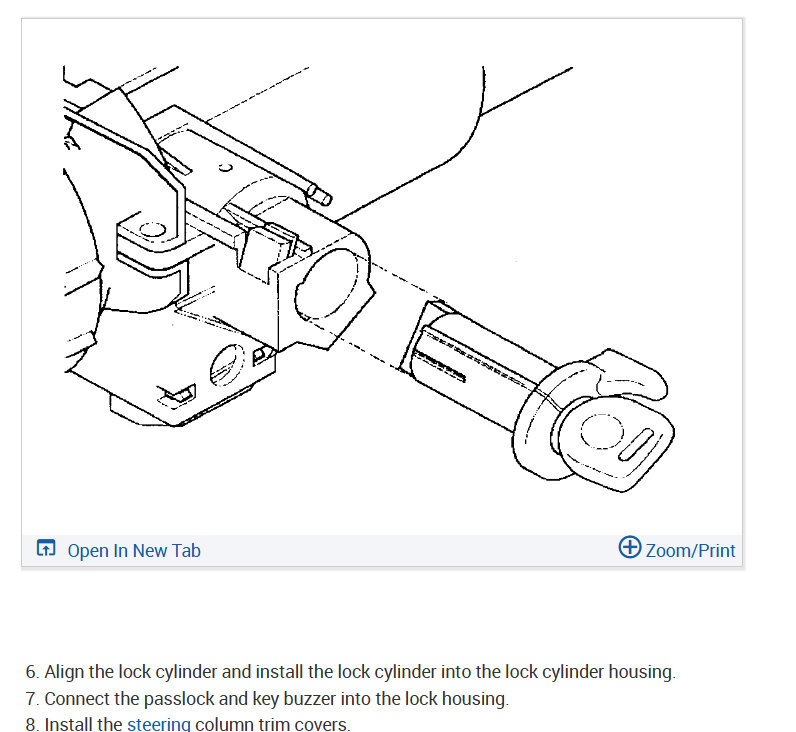 Open In New Tab

Zoom/Print

6. Align the lock cylinder and install the lock cylinder into the lock cylinder housing.
7. Connect the passlock and key buzzer into the lock housing.
8. Install the steering column trim covers.