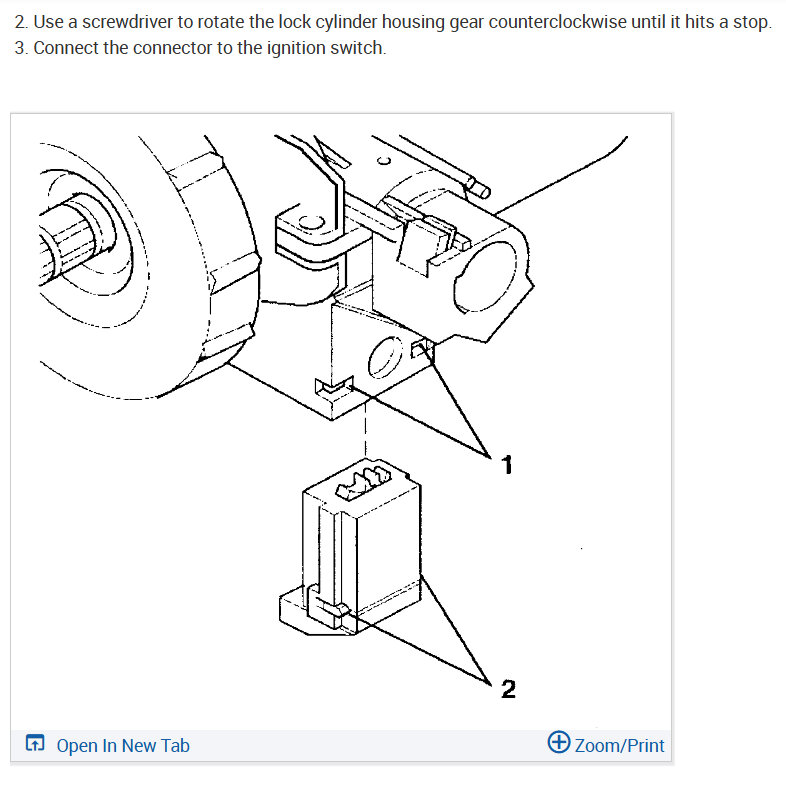 2. Use a screwdriver to rotate the lock cylinder housing gear counterclockwise until it hits a stop.
3. Connect the connector to the ignition switch.

1

2

Open In New Tab

Zoom/Print