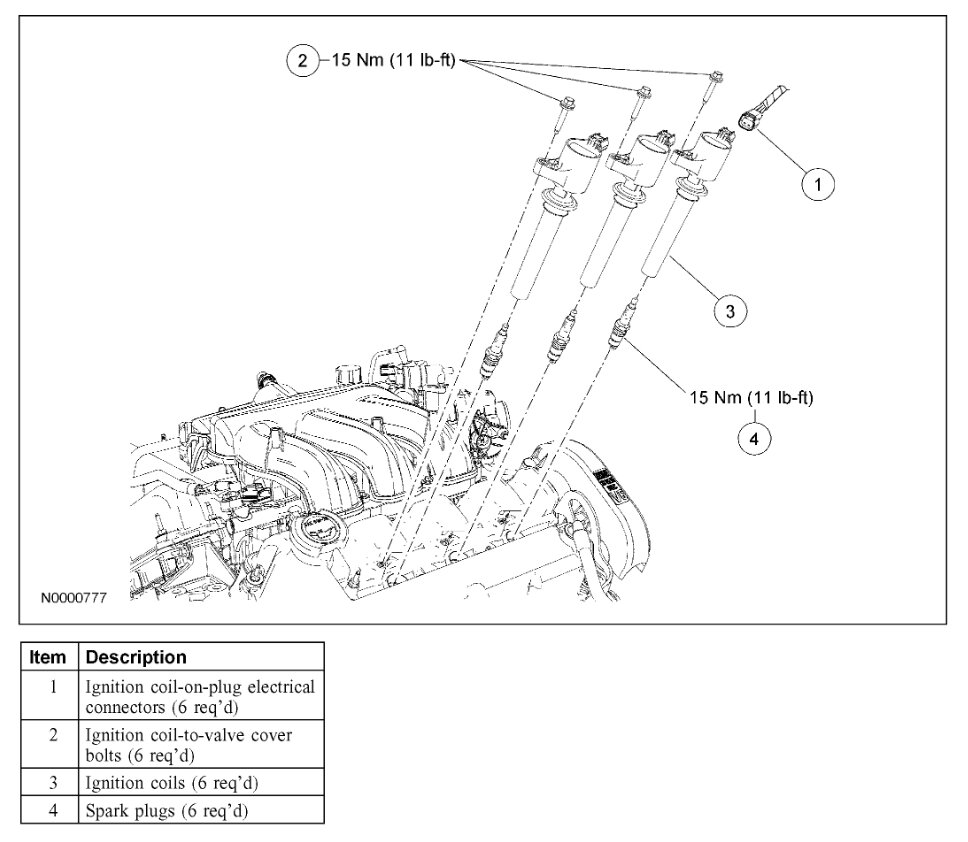 2 15 Nm (11 lb-ft)

1

3

15 Nm (11 lb-ft)

4

N0000777

| Item | Description |
|---|---|
| 1 | Ignition coil-on-plug electrical connectors (6 req'd) |
| 2 | Ignition coil-to-valve cover bolts (6 req'd) |
| 3 | Ignition coils (6 req'd) |
| 4 | Spark plugs (6 req'd) |