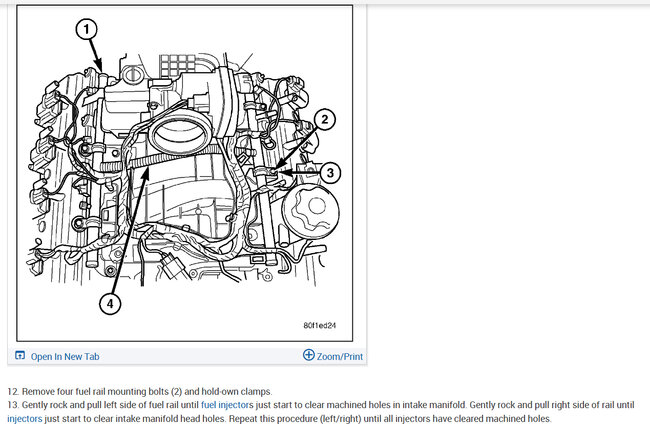 1

2

3

4

80f1ed24

Open In New Tab

Zoom/Print

12. Remove four fuel rail mounting bolts (2) and hold-own clamps.
13. Gently rock and pull left side of fuel rail until fuel injectors just start to clear machined holes in intake manifold. Gently rock and pull right side of rail until injectors just start to clear intake manifold head holes. Repeat this procedure (left/right) until all injectors have cleared machined holes.