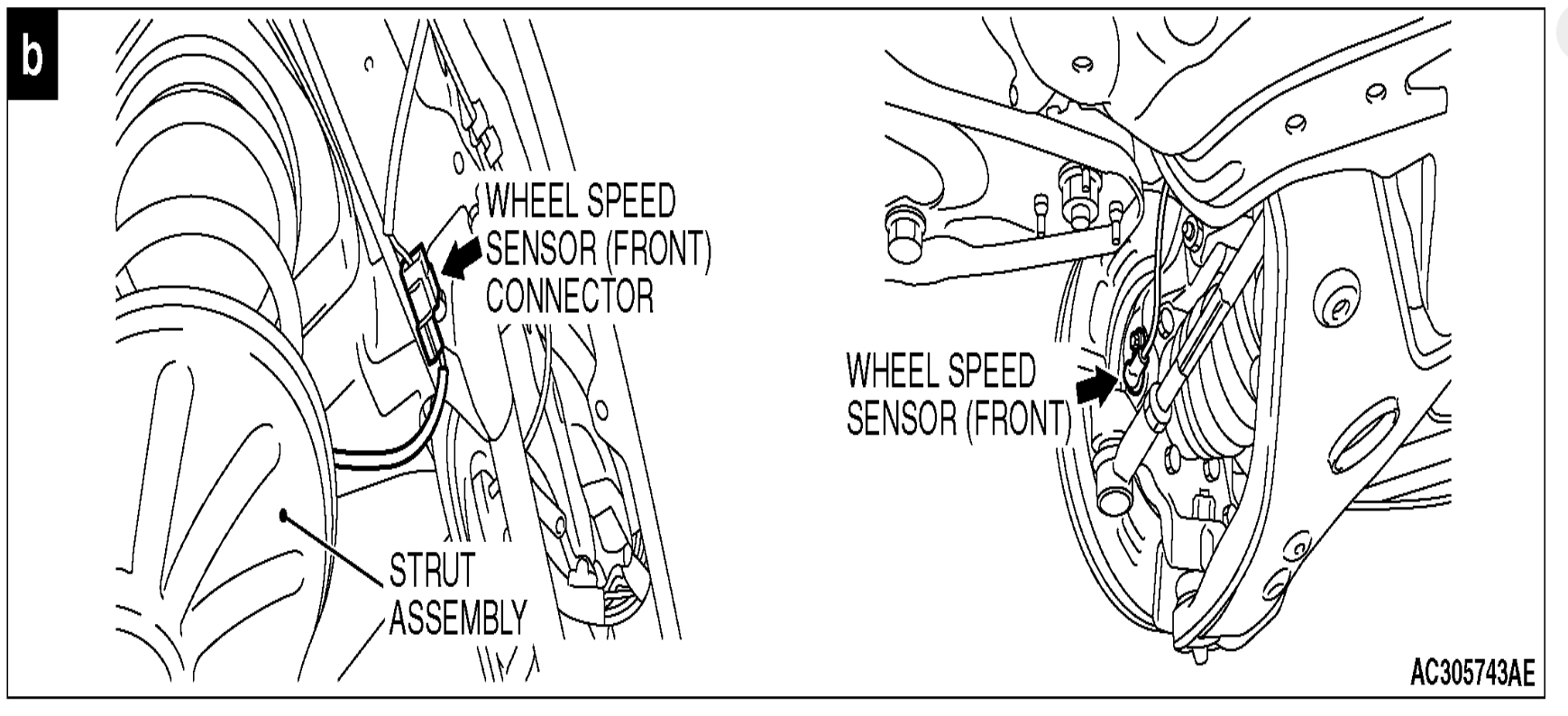 b

WHEEL SPEED SENSOR (FRONT) CONNECTOR

STRUT ASSEMBLY

WHEEL SPEED SENSOR (FRONT)

AC305743AE