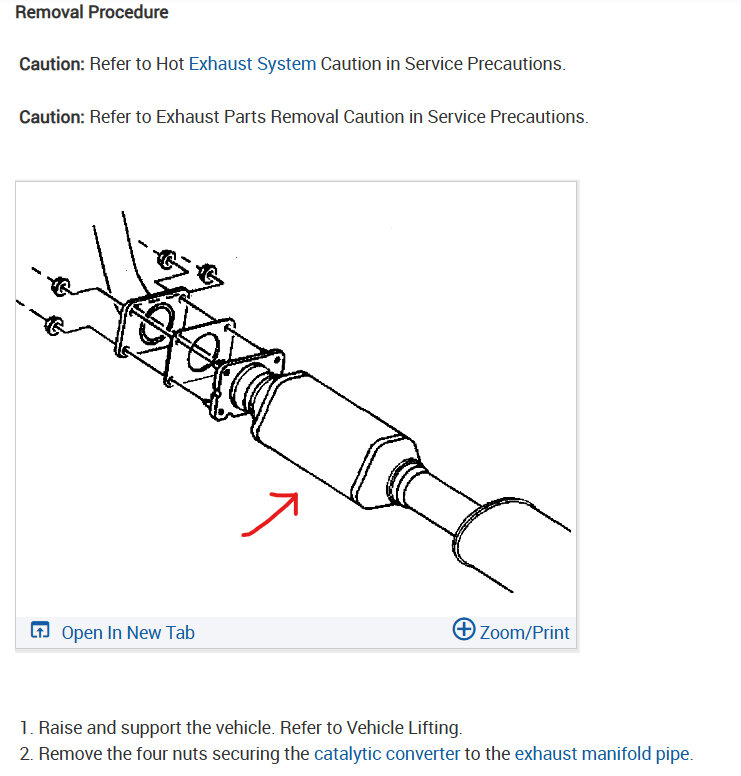 Removal Procedure

Caution: Refer to Hot Exhaust System Caution in Service Precautions.

Caution: Refer to Exhaust Parts Removal Caution in Service Precautions.

Open In New Tab

Zoom/Print

1. Raise and support the vehicle. Refer to Vehicle Lifting.
2. Remove the four nuts securing the catalytic converter to the exhaust manifold pipe.