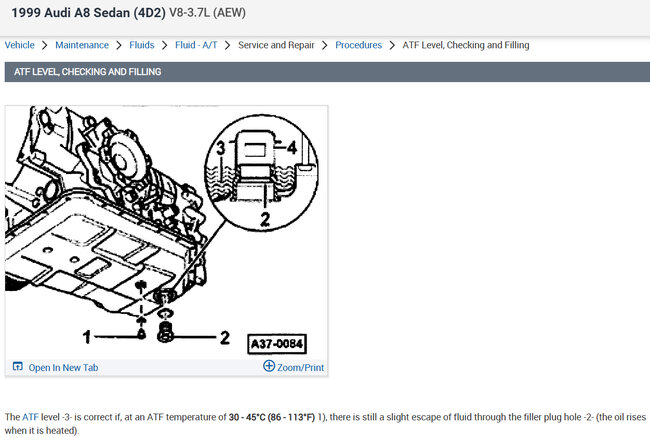 1999 Audi A8 Sedan (4D2) V8-3.7L (AEW)

Vehicle > Maintenance > Fluids > Fluid - A/T > Service and Repair > Procedures > ATF Level, Checking and Filling

ATF LEVEL, CHECKING AND FILLING

3
4
2
1
2
A37-0084

Open In New Tab
Zoom/Print

The ATF level -3- is correct if, at an ATF temperature of 30 - 45°C (86 - 113°F) 1), there is still a slight escape of fluid through the filler plug hole -2- (the oil rises when it is heated).