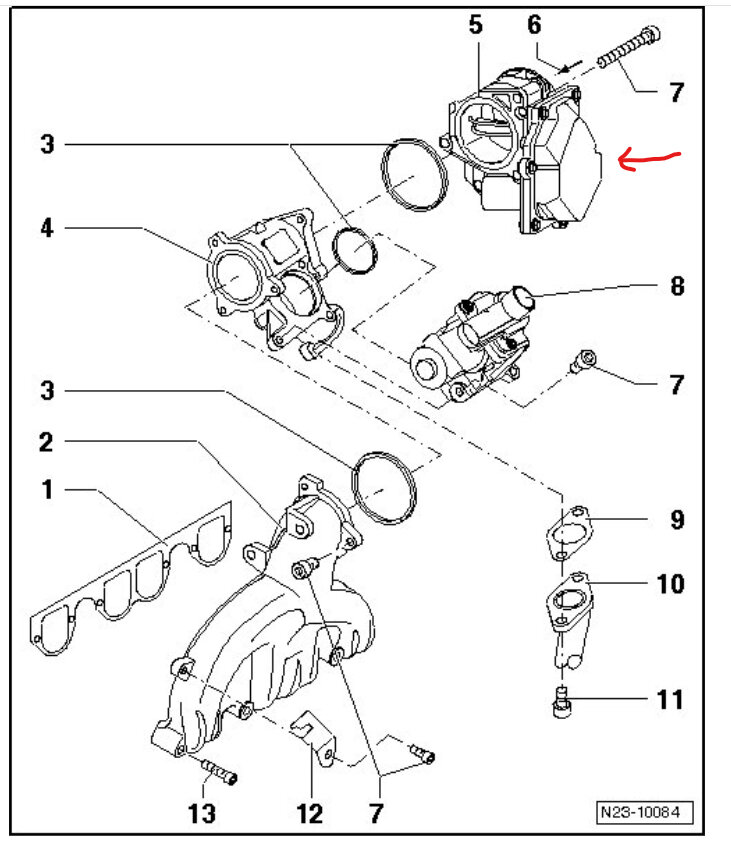 5
6
7
3
4
8
7
3
2
1
9
10
11
13
12
7
N23-10084