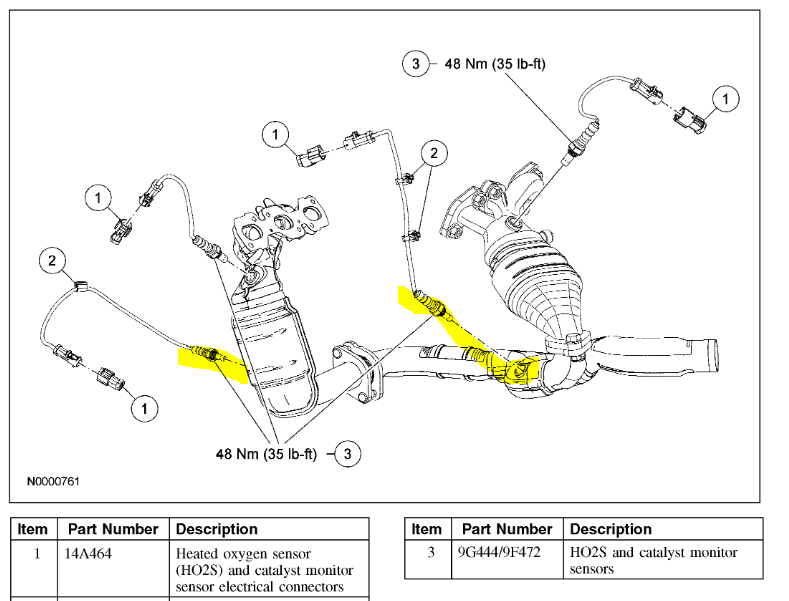 3 48 Nm (35 lb-ft)

1

1

2

1

2

1

48 Nm (35 lb-ft) 3

N0000761

| Item | Part Number | Description |
|---|---|---|
| 1 | 14A464 | Heated oxygen sensor (HO2S) and catalyst monitor sensor electrical connectors |

| Item | Part Number | Description |
|---|---|---|
| 3 | 9G444/9F472 | HO2S and catalyst monitor sensors |