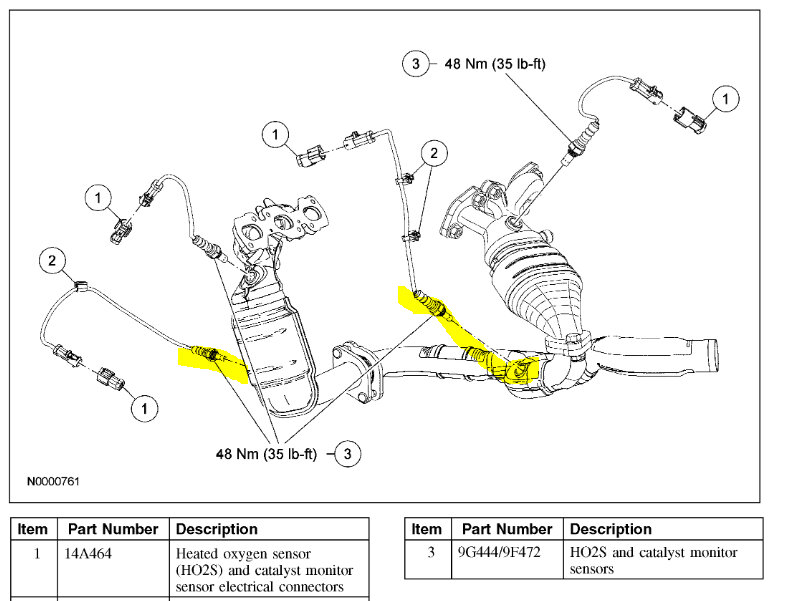 3 48 Nm (35 lb-ft)

1

1

2

1

2

1

48 Nm (35 lb-ft) 3

N0000761

| Item | Part Number | Description |
|---|---|---|
| 1 | 14A464 | Heated oxygen sensor (HO2S) and catalyst monitor sensor electrical connectors |

| Item | Part Number | Description |
|---|---|---|
| 3 | 9G444/9F472 | HO2S and catalyst monitor sensors |