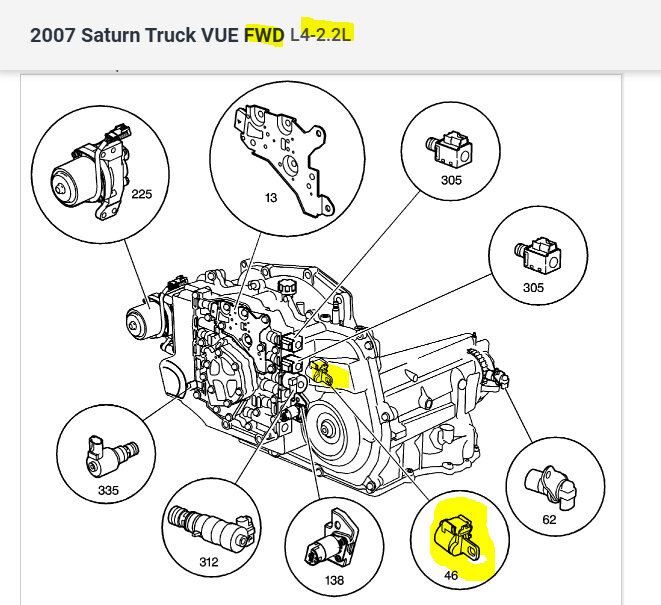 2007 Saturn Truck VUE FWD L4-2.2L

225

13

305

305

335

312

138

46

62