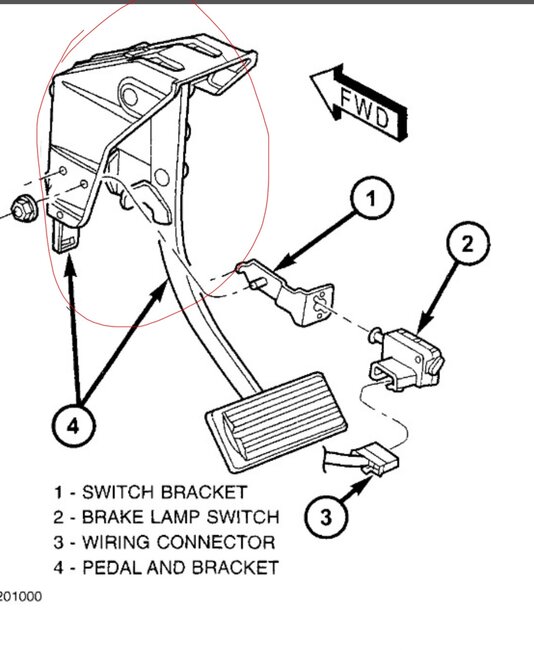 FWD

1

2

4

3

1 - SWITCH BRACKET
2 - BRAKE LAMP SWITCH
3 - WIRING CONNECTOR
4 - PEDAL AND BRACKET

201000