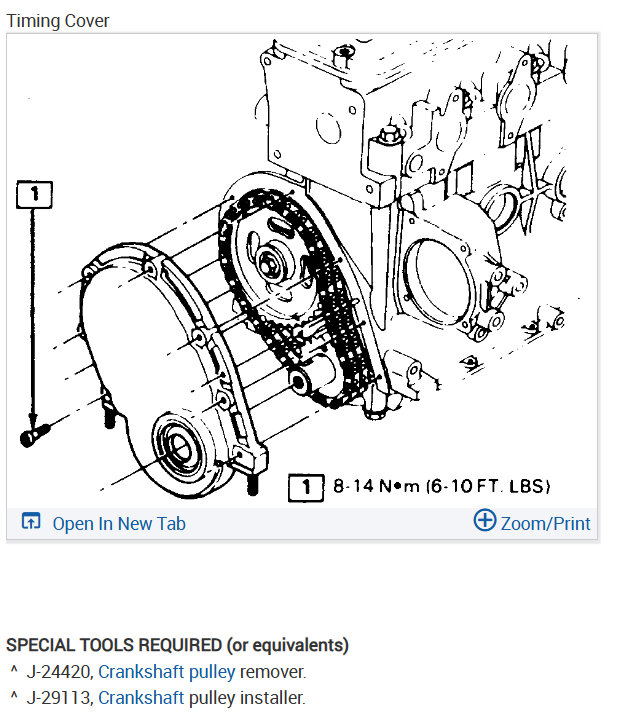 Timing Cover

1

1 8-14 N•m (6-10 FT. LBS)

Open In New Tab

Zoom/Print

SPECIAL TOOLS REQUIRED (or equivalents)
^ J-24420, Crankshaft pulley remover.
^ J-29113, Crankshaft pulley installer.