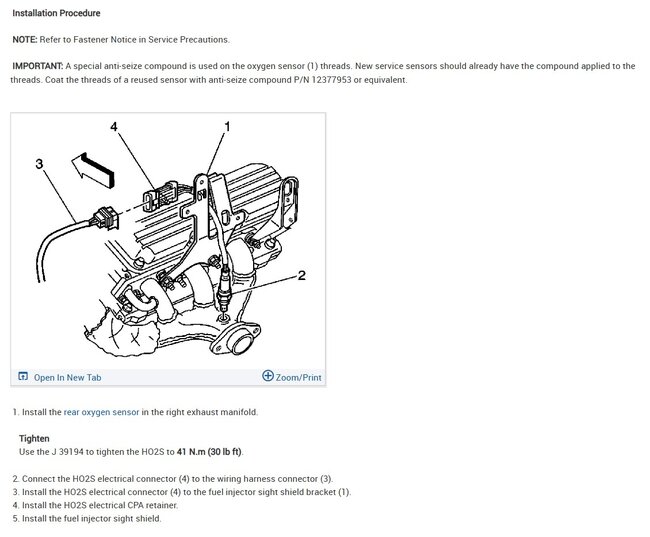 Installation Procedure

NOTE: Refer to Fastener Notice in Service Precautions.

IMPORTANT: A special anti-seize compound is used on the oxygen sensor (1) threads. New service sensors should already have the compound applied to the threads. Coat the threads of a reused sensor with anti-seize compound P/N 12377953 or equivalent.

4
1
3
2

Open In New Tab
Zoom/Print

1. Install the rear oxygen sensor in the right exhaust manifold.

Tighten
Use the J 39194 to tighten the HO2S to 41 N.m (30 lb ft).

2. Connect the HO2S electrical connector (4) to the wiring harness connector (3).
3. Install the HO2S electrical connector (4) to the fuel injector sight shield bracket (1).
4. Install the HO2S electrical CPA retainer.
5. Install the fuel injector sight shield.