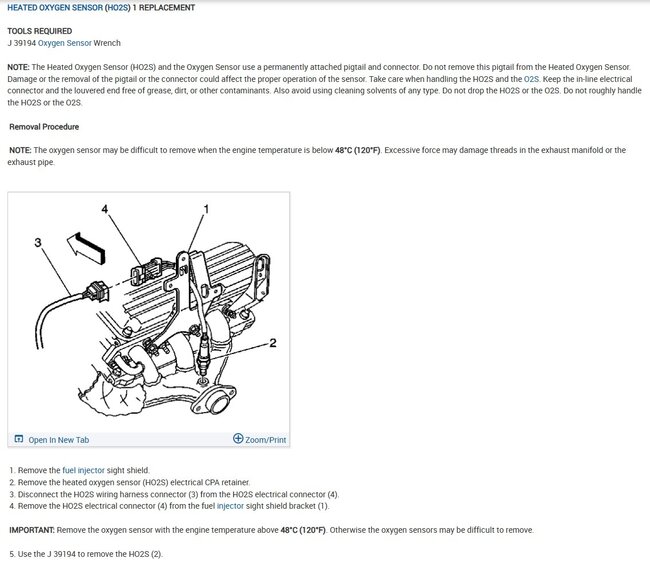 HEATED OXYGEN SENSOR (HO2S) 1 REPLACEMENT

TOOLS REQUIRED
J 39194 Oxygen Sensor Wrench

NOTE: The Heated Oxygen Sensor (HO2S) and the Oxygen Sensor use a permanently attached pigtail and connector. Do not remove this pigtail from the Heated Oxygen Sensor. Damage or the removal of the pigtail or the connector could affect the proper operation of the sensor. Take care when handling the HO2S and the O2S. Keep the in-line electrical connector and the louvered end free of grease, dirt, or other contaminants. Also avoid using cleaning solvents of any type. Do not drop the HO2S or the O2S. Do not roughly handle the HO2S or the O2S.

Removal Procedure

NOTE: The oxygen sensor may be difficult to remove when the engine temperature is below 48°C (120°F). Excessive force may damage threads in the exhaust manifold or the exhaust pipe.

4
1
3
2

Open In New Tab
Zoom/Print

1. Remove the fuel injector sight shield.
2. Remove the heated oxygen sensor (HO2S) electrical CPA retainer.
3. Disconnect the HO2S wiring harness connector (3) from the HO2S electrical connector (4).
4. Remove the HO2S electrical connector (4) from the fuel injector sight shield bracket (1).

IMPORTANT: Remove the oxygen sensor with the engine temperature above 48°C (120°F). Otherwise the oxygen sensors may be difficult to remove.

5. Use the J 39194 to remove the HO2S (2).