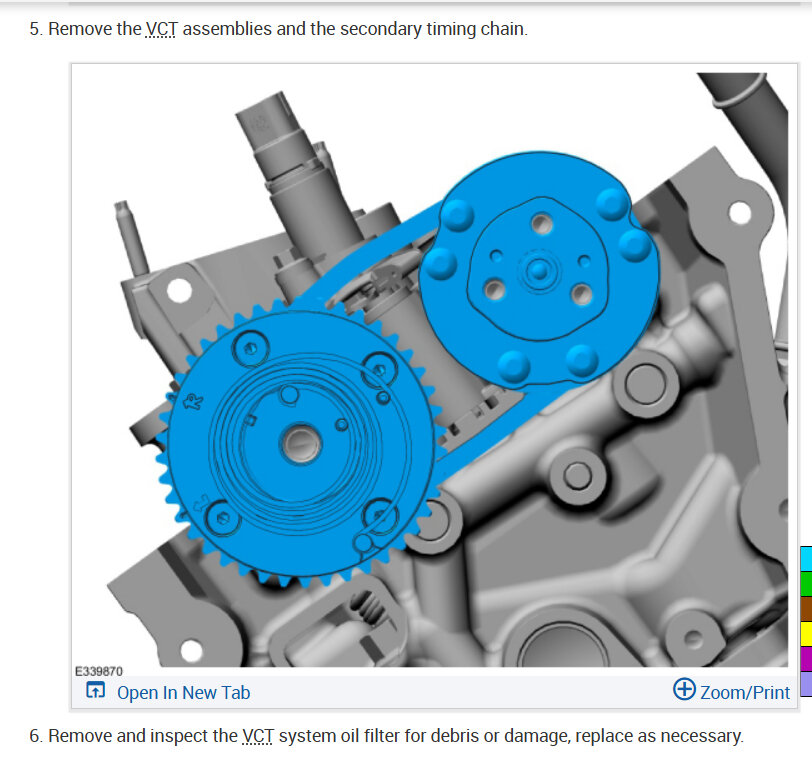 5. Remove the VCT assemblies and the secondary timing chain.

E339870

Open In New Tab

Zoom/Print

6. Remove and inspect the VCT system oil filter for debris or damage, replace as necessary.