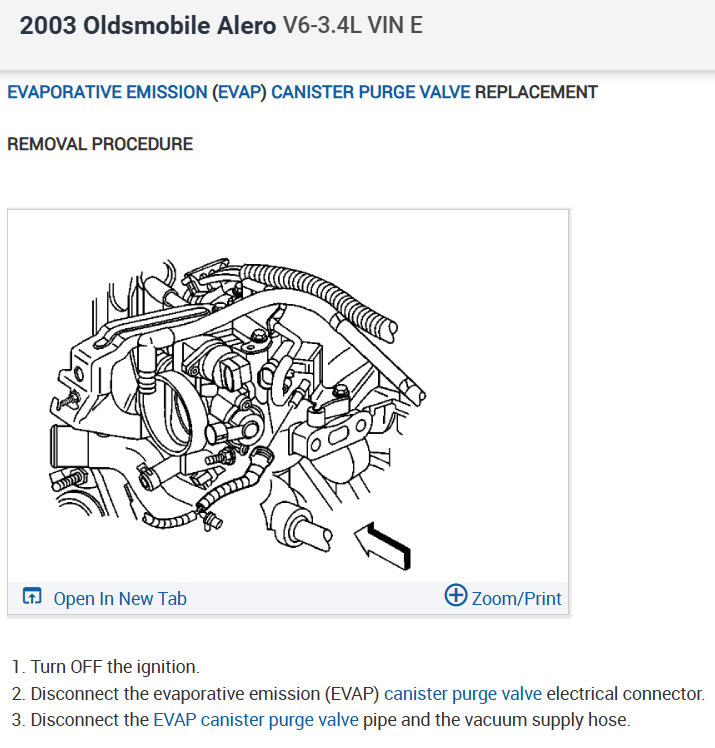 2003 Oldsmobile Alero V6-3.4L VIN E

EVAPORATIVE EMISSION (EVAP) CANISTER PURGE VALVE REPLACEMENT

REMOVAL PROCEDURE

Open In New Tab

Zoom/Print

1. Turn OFF the ignition.
2. Disconnect the evaporative emission (EVAP) canister purge valve electrical connector.
3. Disconnect the EVAP canister purge valve pipe and the vacuum supply hose.