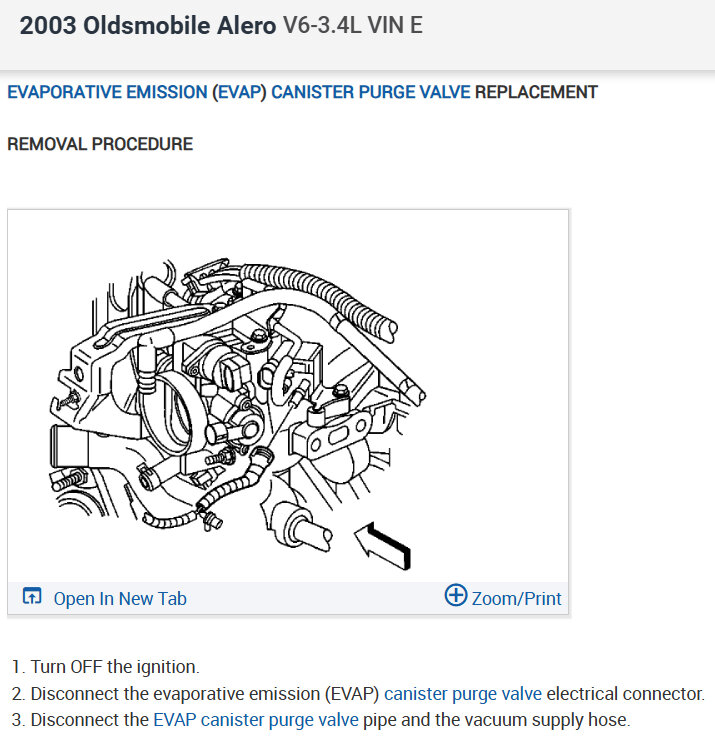 2003 Oldsmobile Alero V6-3.4L VIN E

EVAPORATIVE EMISSION (EVAP) CANISTER PURGE VALVE REPLACEMENT

REMOVAL PROCEDURE

Open In New Tab

Zoom/Print

1. Turn OFF the ignition.
2. Disconnect the evaporative emission (EVAP) canister purge valve electrical connector.
3. Disconnect the EVAP canister purge valve pipe and the vacuum supply hose.