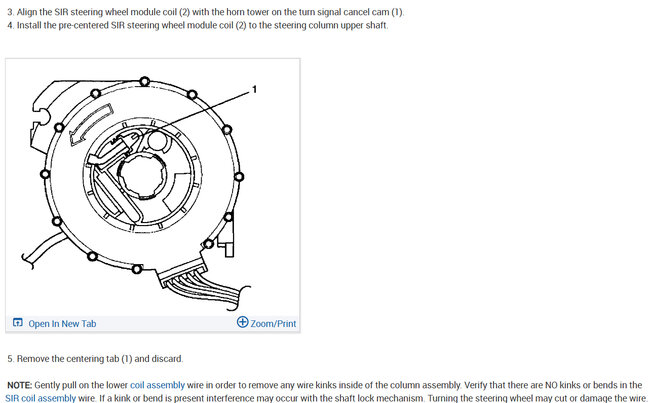 3. Align the SIR steering wheel module coil (2) with the horn tower on the turn signal cancel cam (1).
4. Install the pre-centered SIR steering wheel module coil (2) to the steering column upper shaft.

1

Open In New Tab

Zoom/Print

5. Remove the centering tab (1) and discard.

NOTE: Gently pull on the lower coil assembly wire in order to remove any wire kinks inside of the column assembly. Verify that there are NO kinks or bends in the SIR coil assembly wire. If a kink or bend is present interference may occur with the shaft lock mechanism. Turning the steering wheel may cut or damage the wire.