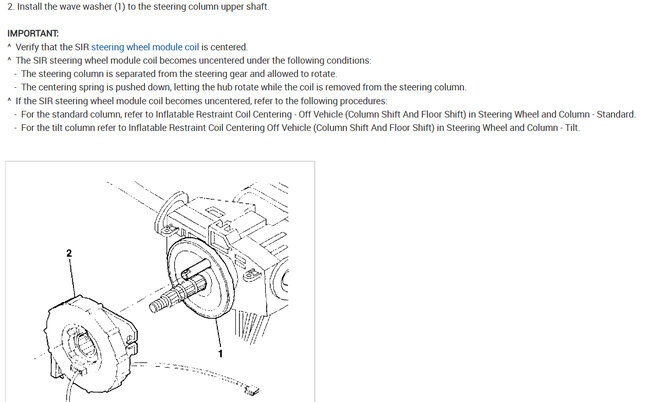 2. Install the wave washer (1) to the steering column upper shaft.

IMPORTANT:
^ Verify that the SIR steering wheel module coil is centered.
^ The SIR steering wheel module coil becomes uncentered under the following conditions:
- The steering column is separated from the steering gear and allowed to rotate.
- The centering spring is pushed down, letting the hub rotate while the coil is removed from the steering column.
^ If the SIR steering wheel module coil becomes uncentered, refer to the following procedures:
- For the standard column, refer to Inflatable Restraint Coil Centering - Off Vehicle (Column Shift And Floor Shift) in Steering Wheel and Column - Standard.
- For the tilt column refer to Inflatable Restraint Coil Centering Off Vehicle (Column Shift And Floor Shift) in Steering Wheel and Column - Tilt.

2

1